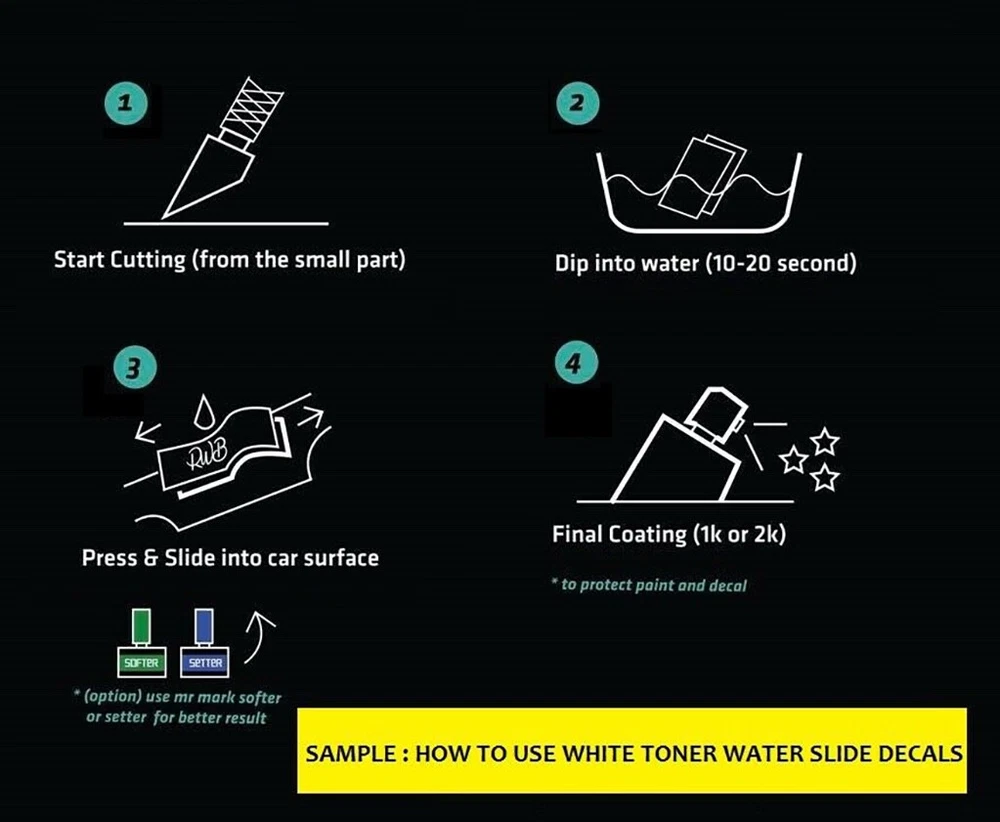 1

Start Cutting (from the small part)

2

Dip into water (10-20 second)

3

RWB

Press & Slide into car surface

SOFTER SETTER

* (option) use mr mark softer or setter for better result

4

Final Coating (1k or 2k)

* to protect paint and decal

SAMPLE : HOW TO USE WHITE TONER WATER SLIDE DECALS