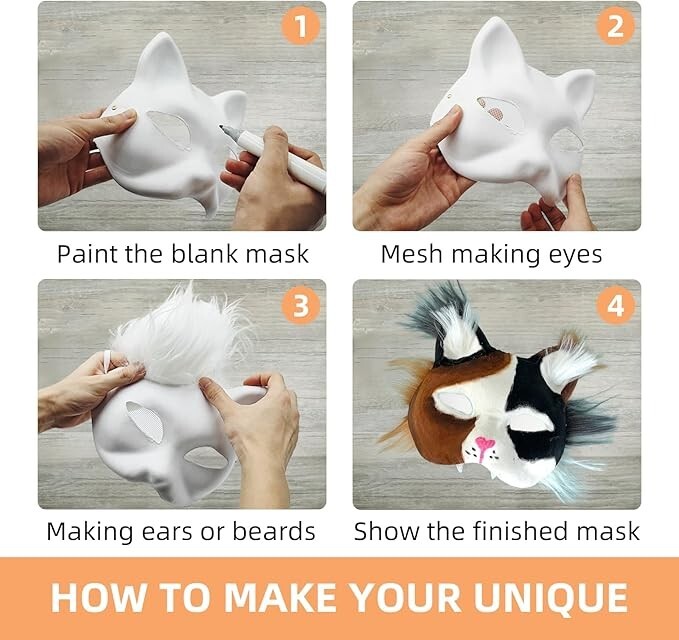 1

Paint the blank mask

2

Mesh making eyes

3

Making ears or beards

4

Show the finished mask

HOW TO MAKE YOUR UNIQUE