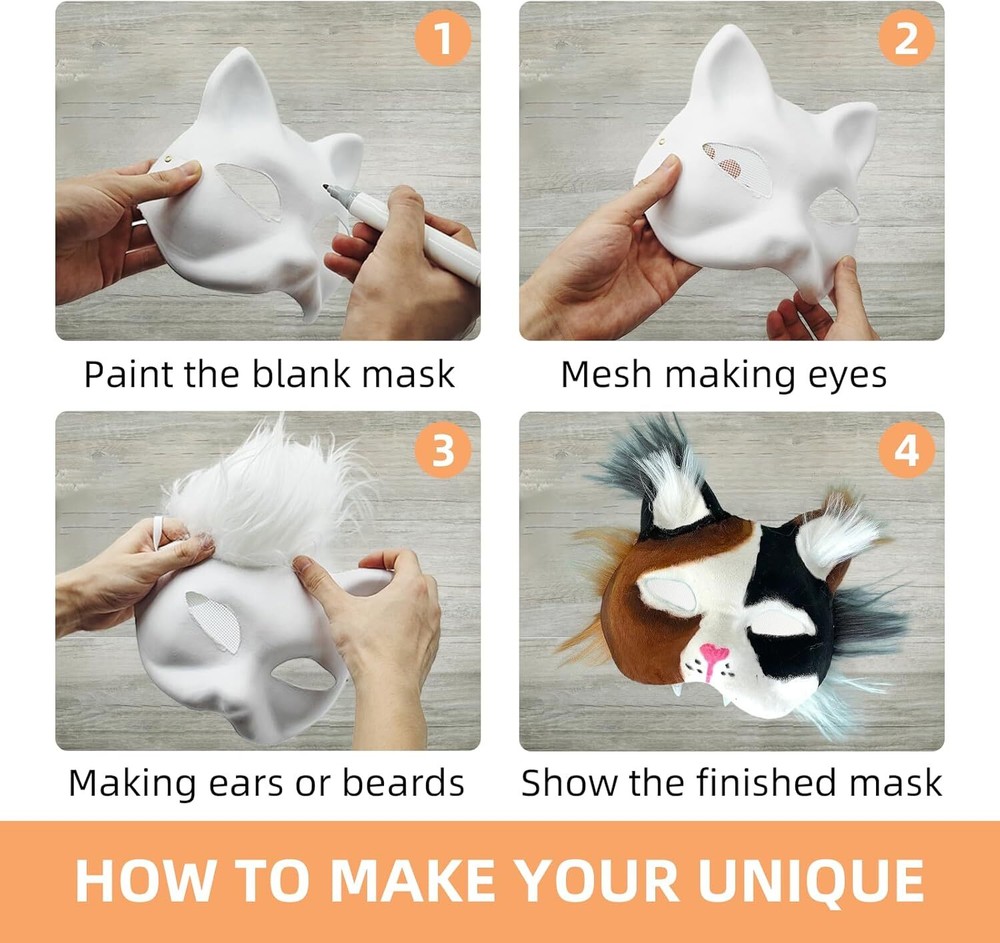 1

Paint the blank mask

2

Mesh making eyes

3

Making ears or beards

4

Show the finished mask

HOW TO MAKE YOUR UNIQUE